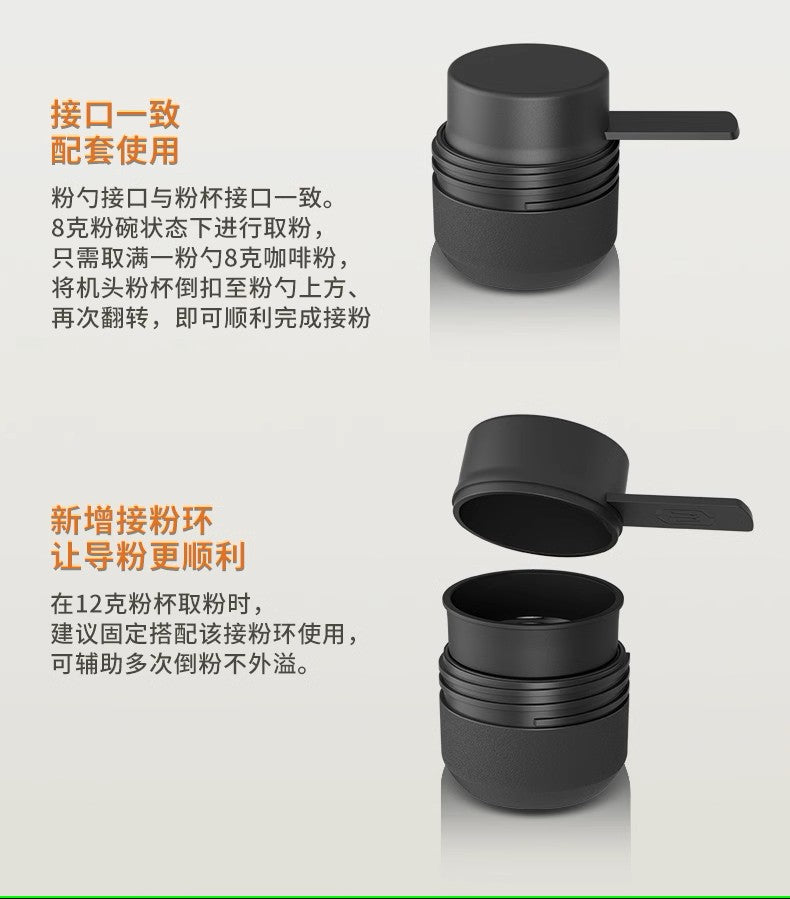 接口一致
配套使用

粉勺接口与粉杯接口一致。
8克粉碗状态下进行取粉，
只需取满一粉勺8克咖啡粉，
将机头粉杯倒扣至粉勺上方、
再次翻转，即可顺利完成接粉

新增接粉环
让导粉更顺利

在12克粉杯取粉时，
建议固定搭配该接粉环使用，
可辅助多次倒粉不外溢。