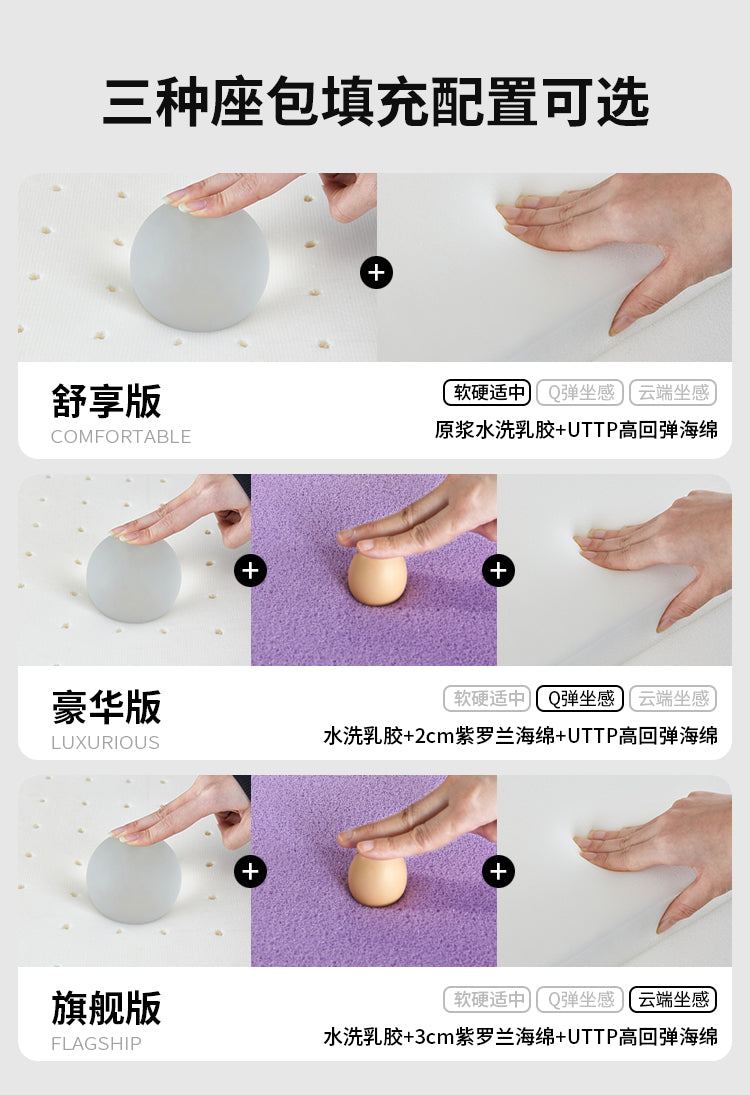 三种座包填充配置可选

+

舒享版
COMFORTABLE

软硬适中 Q弹坐感 云端坐感
原浆水洗乳胶+UTTP高回弹海绵

+ +

豪华版
LUXURIOUS

软硬适中 Q弹坐感 云端坐感
水洗乳胶+2cm紫罗兰海绵+UTTP高回弹海绵

+ +

旗舰版
FLAGSHIP

软硬适中 Q弹坐感 云端坐感
水洗乳胶+3cm紫罗兰海绵+UTTP高回弹海绵